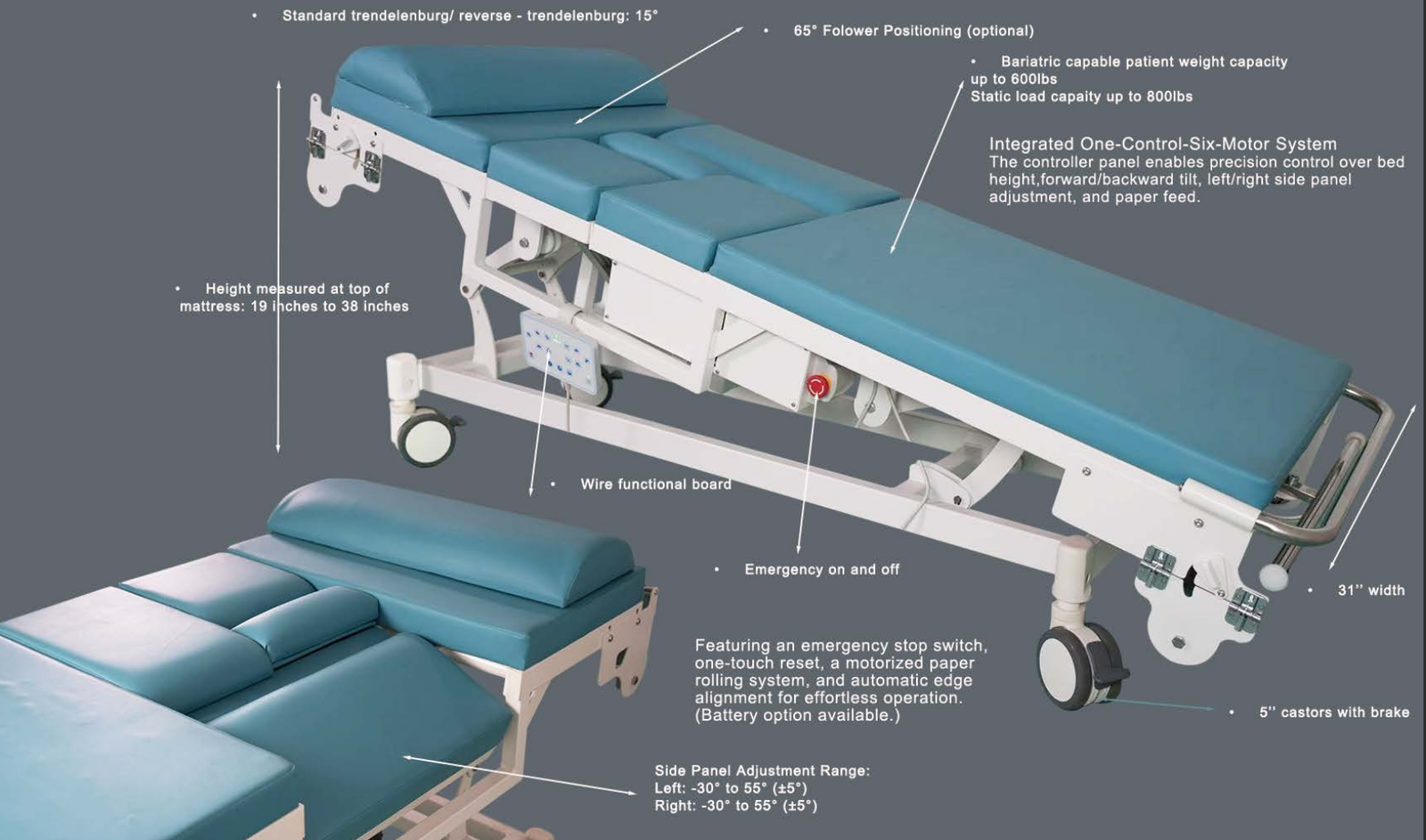 • Standard trendelenburg/ reverse - trendelenburg: 15°

• 65° Folower Positioning (optional)

• Bariatric capable patient weight capacity up to 600lbs
Static load capaity up to 800lbs

Integrated One-Control-Six-Motor System
The controller panel enables precision control over bed height,forward/backward tilt, left/right side panel adjustment, and paper feed.

• Height measured at top of mattress: 19 inches to 38 inches

• Wire functional board

• Emergency on and off

• 31'' width

Featuring an emergency stop switch, one-touch reset, a motorized paper rolling system, and automatic edge alignment for effortless operation. (Battery option available.)

• 5'' castors with brake

Side Panel Adjustment Range:
Left: -30° to 55° (±5°)
Right: -30° to 55° (±5°)